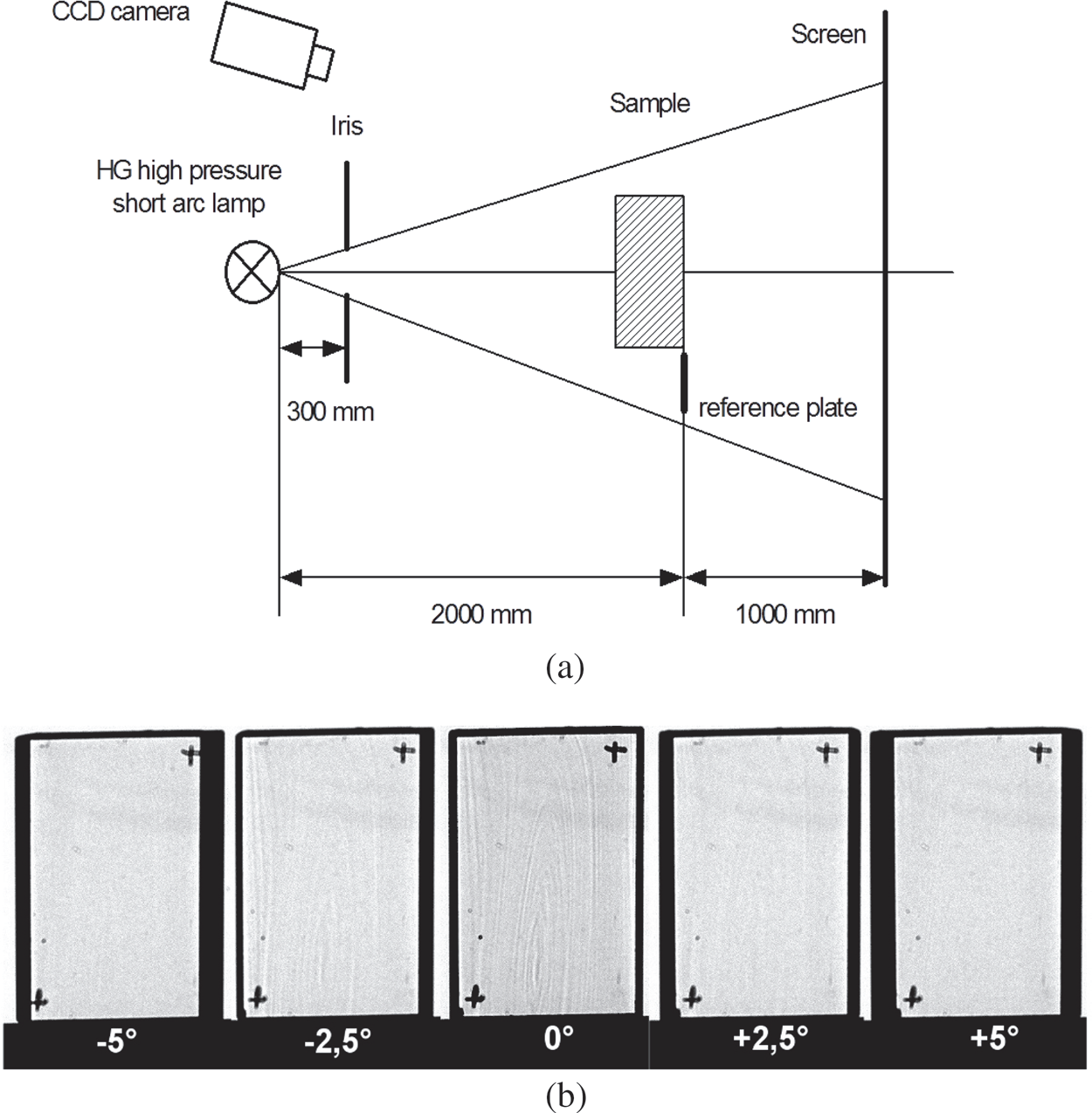 CCD camera

Screen

Sample

Iris

HG high pressure short arc lamp

300 mm

reference plate

2000 mm

1000 mm

(a)

-5°

-2,5°

0°

+2,5°

+5°

(b)