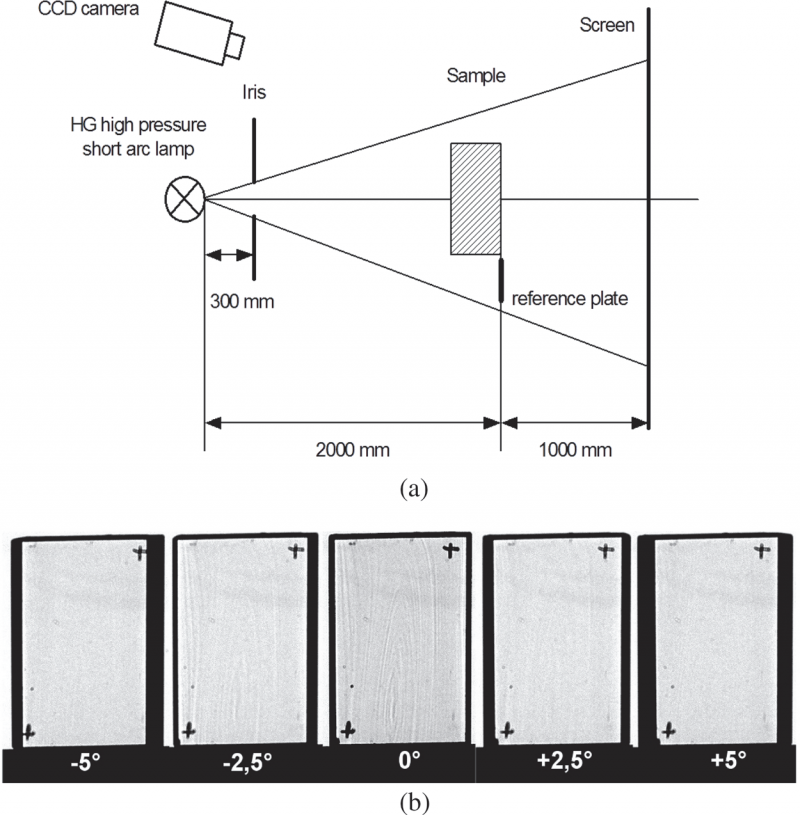 CCD camera

Screen

Sample

Iris

HG high pressure short arc lamp

300 mm

reference plate

2000 mm

1000 mm

(a)

-5°

-2,5°

0°

+2,5°

+5°

(b)